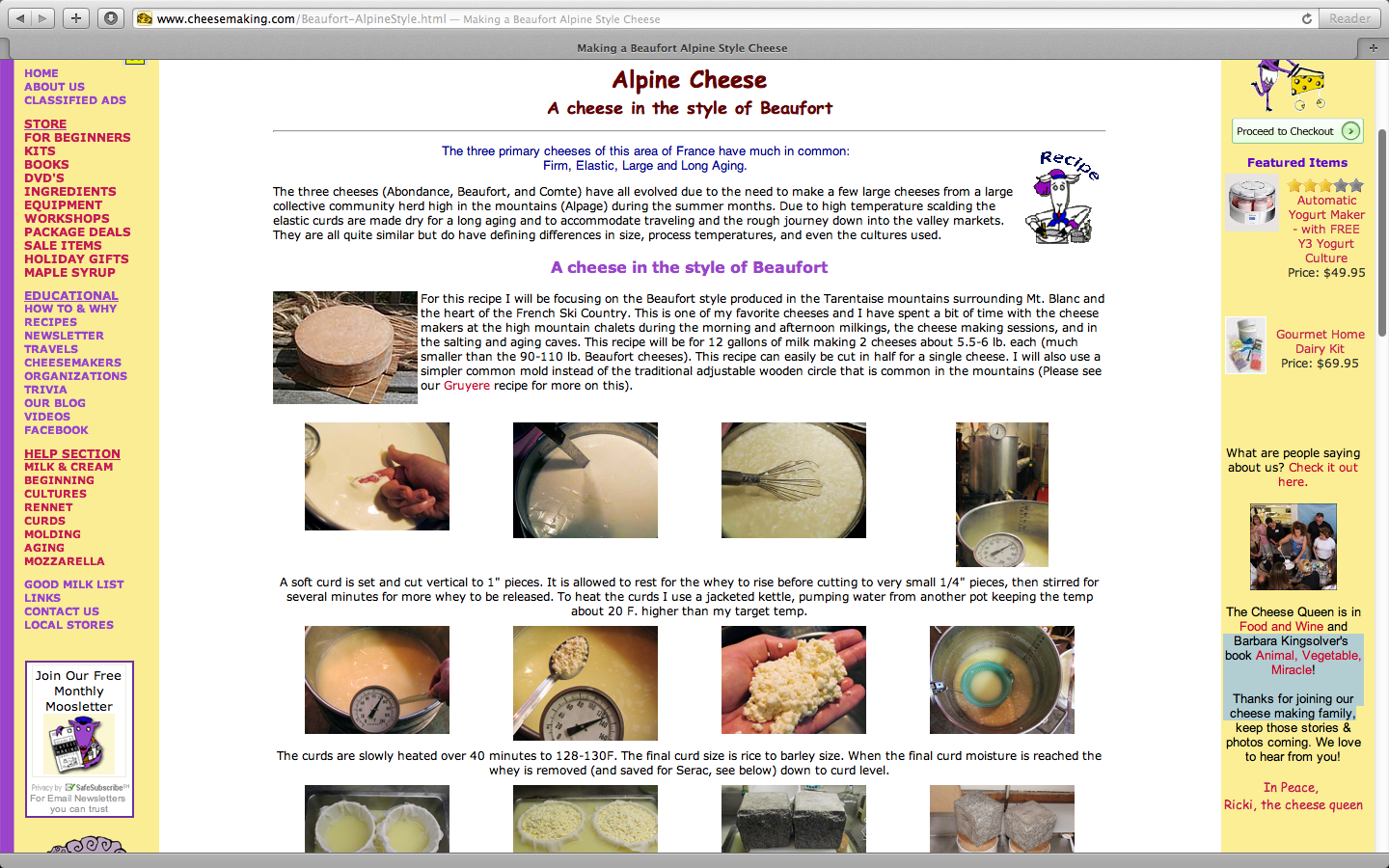 www.cheesemaking.com/Beaufort-AlpineStyle.html — Making a Beaufort Alpine Style Cheese

Reader

Making a Beaufort Alpine Style Cheese

HOME
ABOUT US
CLASSIFIED ADS

STORE
FOR BEGINNERS
KITS
BOOKS
DVD'S
INGREDIENTS
EQUIPMENT
WORKSHOPS
PACKAGE DEALS
SALE ITEMS
HOLIDAY GIFTS
MAPLE SYRUP

EDUCATIONAL
HOW TO & WHY
RECIPES
NEWSLETTER
TRAVELS
CHEESEMAKERS
ORGANIZATIONS
TRIVIA
OUR BLOG
VIDEOS
FACEBOOK

HELP SECTION
MILK & CREAM
BEGINNING
CULTURES
RENNET
CURDS
MOLDING
AGING
MOZZARELLA

GOOD MILK LIST
LINKS
CONTACT US
LOCAL STORES

Join Our Free Monthly Moosletter

Privacy by SafeSubscribe For Email Newsletters you can trust

Alpine Cheese
A cheese in the style of Beaufort

The three primary cheeses of this area of France have much in common:
Firm, Elastic, Large and Long Aging.

Recipe

The three cheeses (Abondance, Beaufort, and Comte) have all evolved due to the need to make a few large cheeses from a large collective community herd high in the mountains (Alpage) during the summer months. Due to high temperature scalding the elastic curds are made dry for a long aging and to accommodate traveling and the rough journey down into the valley markets. They are all quite similar but do have defining differences in size, process temperatures, and even the cultures used.

A cheese in the style of Beaufort

For this recipe I will be focusing on the Beaufort style produced in the Tarentaise mountains surrounding Mt. Blanc and the heart of the French Ski Country. This is one of my favorite cheeses and I have spent a bit of time with the cheese makers at the high mountain chalets during the morning and afternoon milkings, the cheese making sessions, and in the salting and aging caves. This recipe will be for 12 gallons of milk making 2 cheeses about 5.5-6 lb. each (much smaller than the 90-110 lb. Beaufort cheeses). This recipe can easily be cut in half for a single cheese. I will also use a simpler common mold instead of the traditional adjustable wooden circle that is common in the mountains (Please see our Gruyere recipe for more on this).

A soft curd is set and cut vertical to 1" pieces. It is allowed to rest for the whey to rise before cutting to very small 1/4" pieces, then stirred for several minutes for more whey to be released. To heat the curds I use a jacketed kettle, pumping water from another pot keeping the temp about 20 F. higher than my target temp.

The curds are slowly heated over 40 minutes to 128-130F. The final curd size is rice to barley size. When the final curd moisture is reached the whey is removed (and saved for Serac, see below) down to curd level.

Proceed to Checkout

Featured Items

Automatic Yogurt Maker - with FREE Y3 Yogurt Culture
Price: $49.95

Gourmet Home Dairy Kit
Price: $69.95

What are people saying about us? Check it out here.

The Cheese Queen is in Food and Wine and Barbara Kingsolver's book Animal, Vegetable, Miracle!

Thanks for joining our cheese making family, keep those stories & photos coming. We love to hear from you!

In Peace,
Ricki, the cheese queen